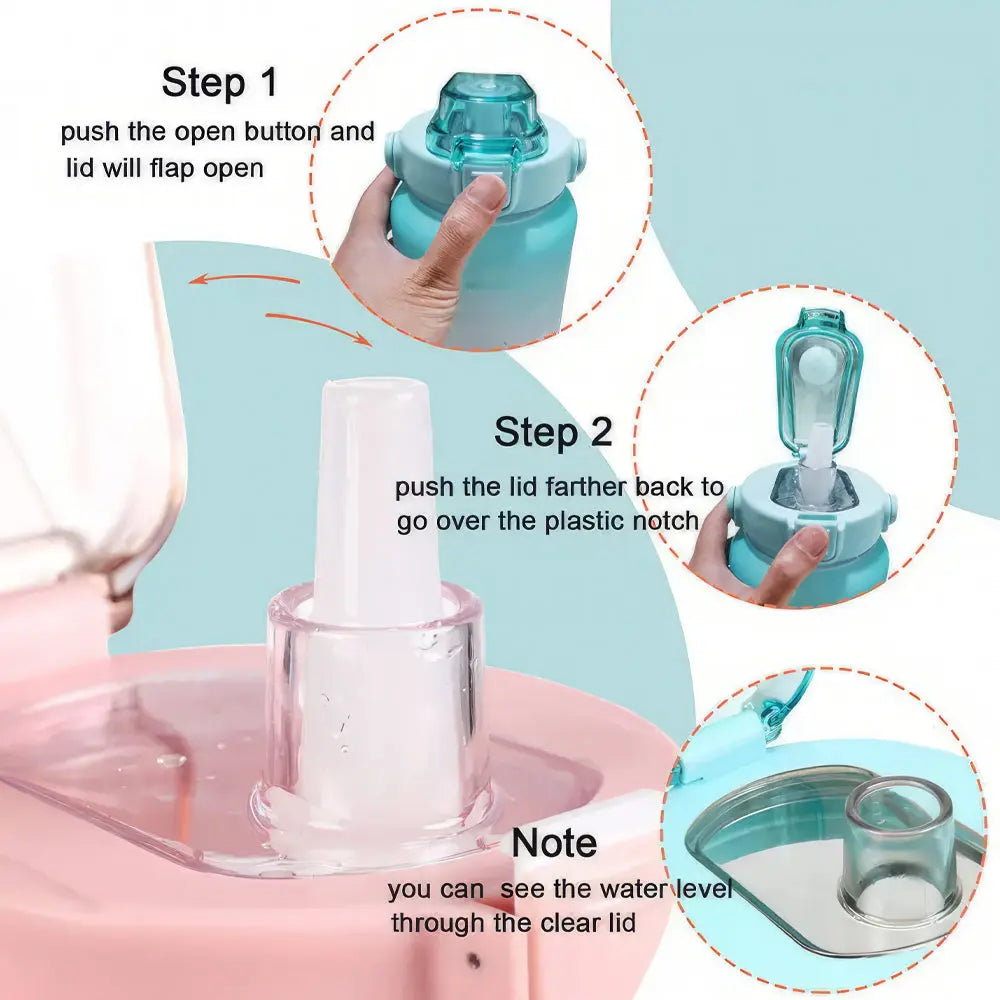 Step 1

push the open button and lid will flap open

Step 2

push the lid farther back to go over the plastic notch

Note

you can see the water level through the clear lid